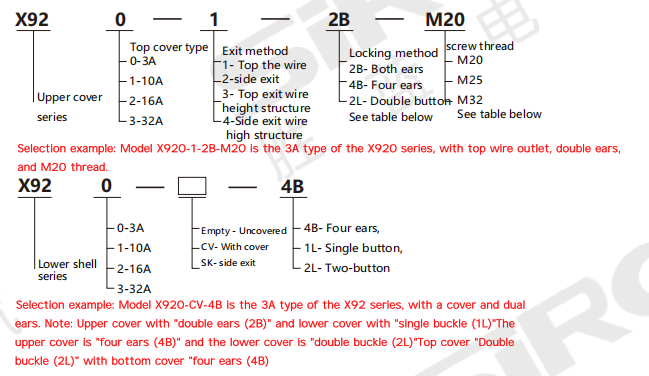 X92 0 — 1 — 2B — M20

Upper cover series

Top cover type
0-3A
1-10A
2-16A
3-32A

Exit method
1- Top the wire
2-side exit
3- Top exit wire height structure
4-Side exit wire high structure

Locking method
2B- Both ears
4B- Four ears
2L- Double button
See table below

screw thread
M20
M25
M32
See table below

Selection example: Model X920-1-2B-M20 is the 3A type of the X920 series, with top wire outlet, double ears, and M20 thread.

X92 0 — — 4B

Lower shell series

0-3A
1-10A
2-16A
3-32A

Empty - Uncovered
CV- With cover
SK- side exit

4B- Four ears,
1L- Single button,
2L- Two-button

Selection example: Model X920-CV-4B is the 3A type of the X92 series, with a cover and dual ears. Note: Upper cover with "double ears (2B)" and lower cover with "single buckle (1L)"The upper cover is "four ears (4B)" and the lower cover is "double buckle (2L)"Top cover "Double buckle (2L)" with bottom cover "four ears (4B)