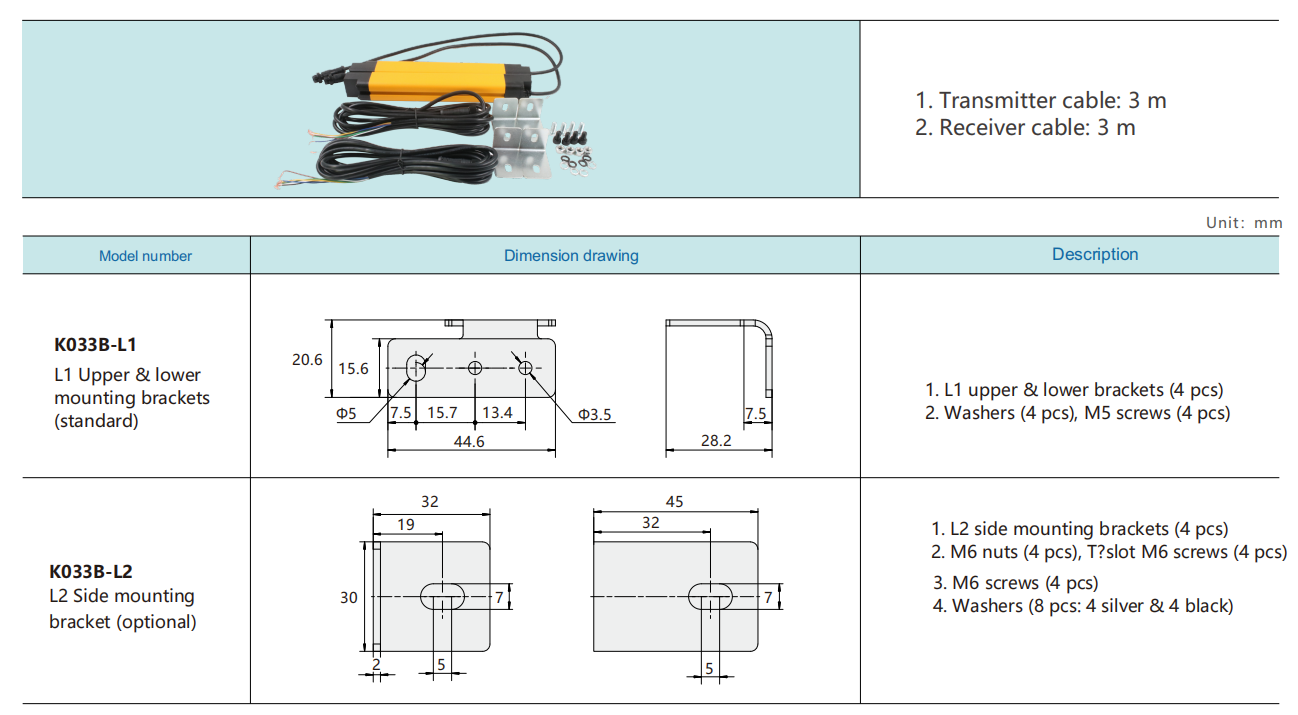 1. Transmitter cable: 3 m
2. Receiver cable: 3 m

Unit: mm

| Model number | Dimension drawing | Description |
|---|---|---|
| **K033B-L1** L1 Upper & lower mounting brackets (standard) | 20.6 15.6 Φ5 7.5 15.7 13.4 Φ3.5 44.6 7.5 28.2 | 1. L1 upper & lower brackets (4 pcs) 2. Washers (4 pcs), M5 screws (4 pcs) |
| **K033B-L2** L2 Side mounting bracket (optional) | 32 19 30 7 2 5 45 32 7 5 | 1. L2 side mounting brackets (4 pcs) 2. M6 nuts (4 pcs), T?slot M6 screws (4 pcs) 3. M6 screws (4 pcs) 4. Washers (8 pcs: 4 silver & 4 black) |