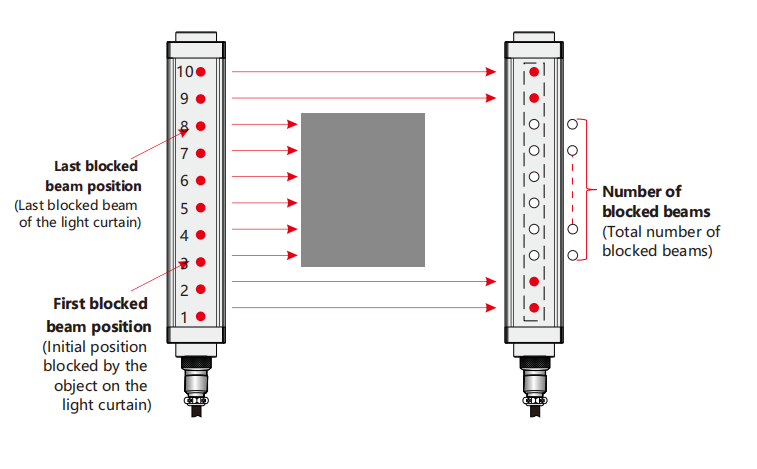 10
9
8
7
6
5
4
3
2
1

Last blocked beam position
(Last blocked beam of the light curtain)

First blocked beam position
(Initial position blocked by the object on the light curtain)

Number of blocked beams
(Total number of blocked beams)