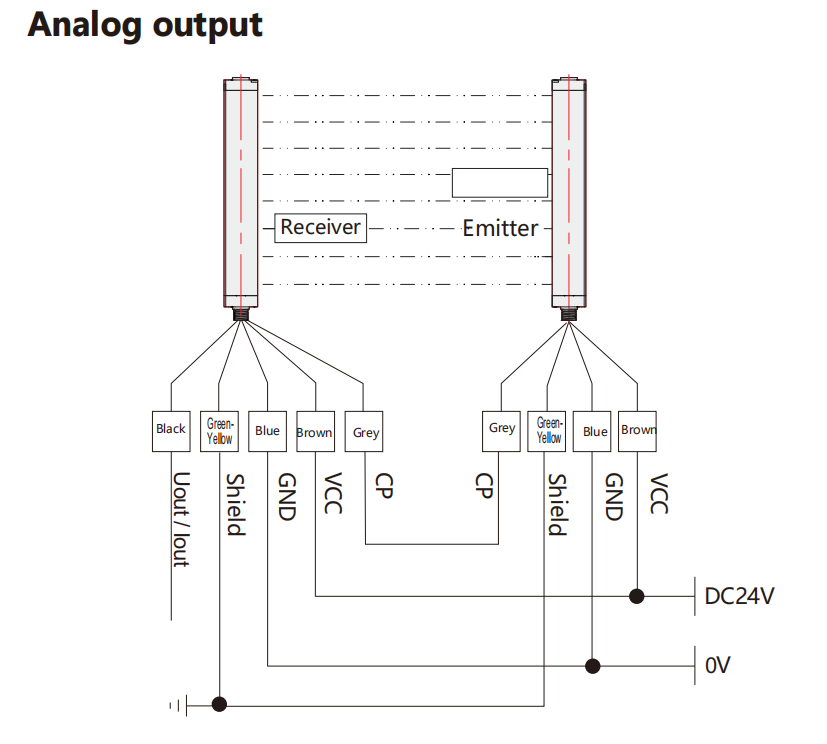 Analog output

Receiver

Emitter

Black

Green-Yellow

Blue

Brown

Grey

Grey

Green-Yellow

Blue

Brown

Uout / Iout

Shield

GND

VCC

CP

CP

Shield

GND

VCC

DC24V

0V