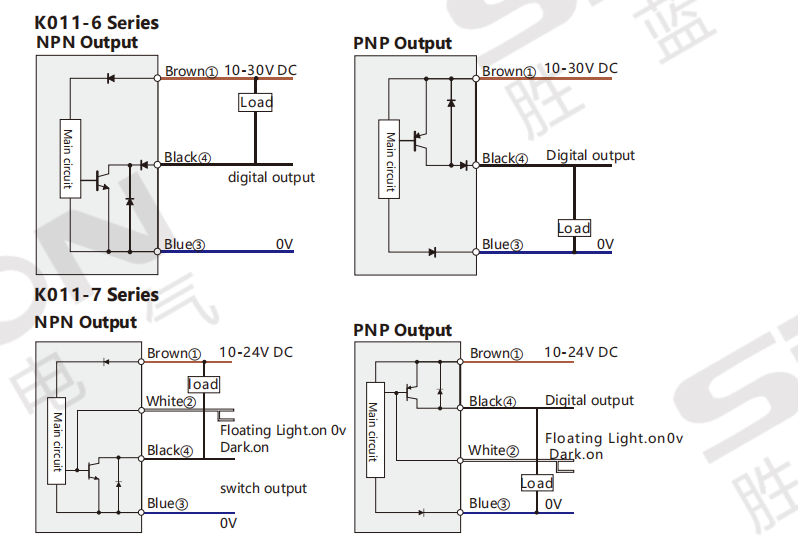 K011-6 Series
NPN Output

Main circuit
Brown① 10-30V DC
Load
Black④
digital output
Blue③ 0V

PNP Output

Main circuit
Brown① 10-30V DC
Black④ Digital output
Load
Blue③ 0V

K011-7 Series
NPN Output

Main circuit
Brown① 10-24V DC
load
White②
Floating Light.on 0v
Dark.on
Black④
switch output
Blue③
0V

PNP Output

Main circuit
Brown① 10-24V DC
Black④ Digital output
Floating Light.on0v
Dark.on
White②
Load
Blue③ 0V

蓝
胜
电
气
胜